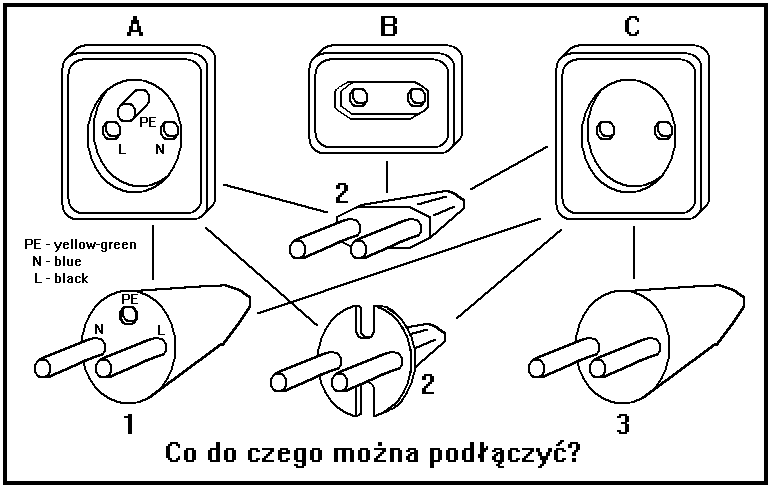 A

B

C

PE

L

N

2

PE - yellow-green
N - blue
L - black

PE

N

L

2

1

3

Co do czego można podłączyć?