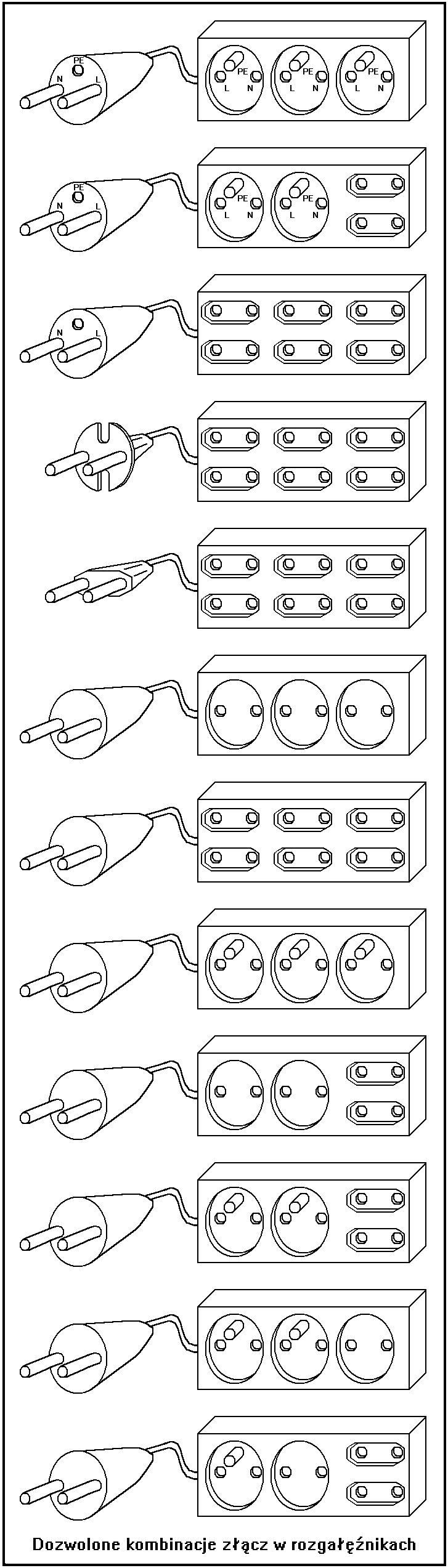 PE
N L
PE
L N
PE
L N
PE
L N

PE
N L
PE
L N
PE
L N

N L

Dozwolone kombinacje złącz w rozgałęźnikach